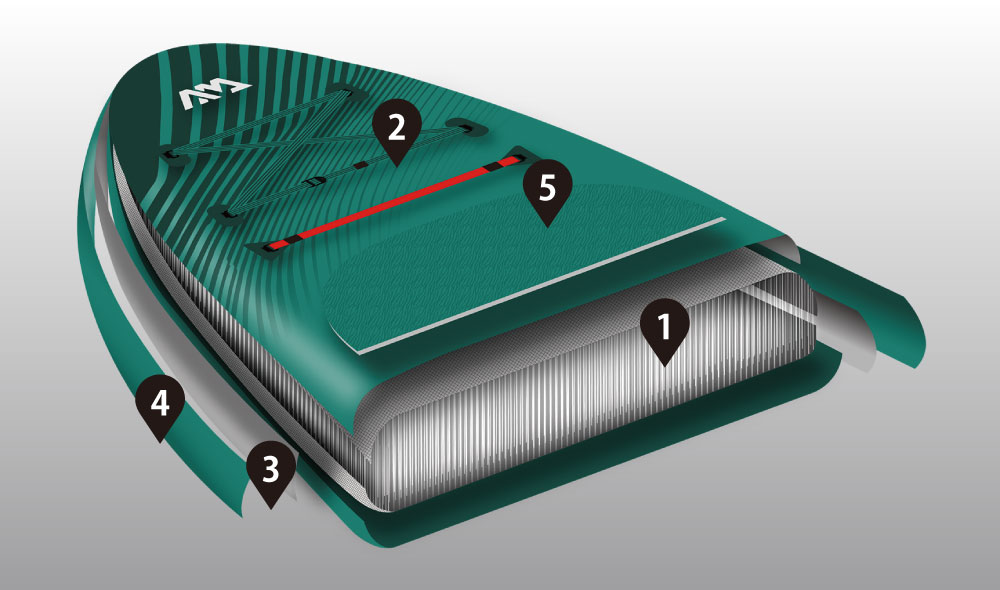 2
5
1
4
3