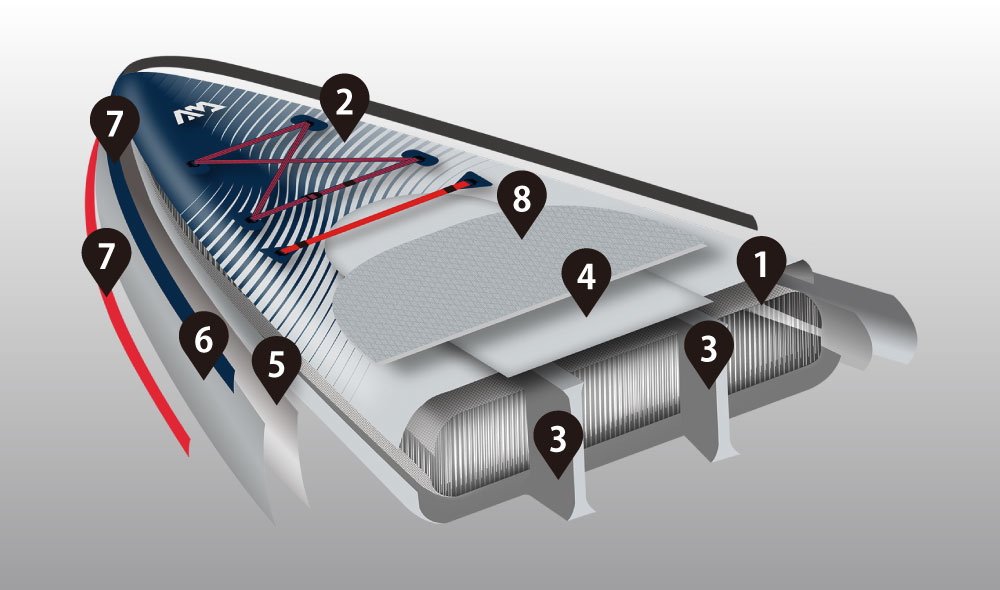 7
2
8
7
4
1
6
5
3
3